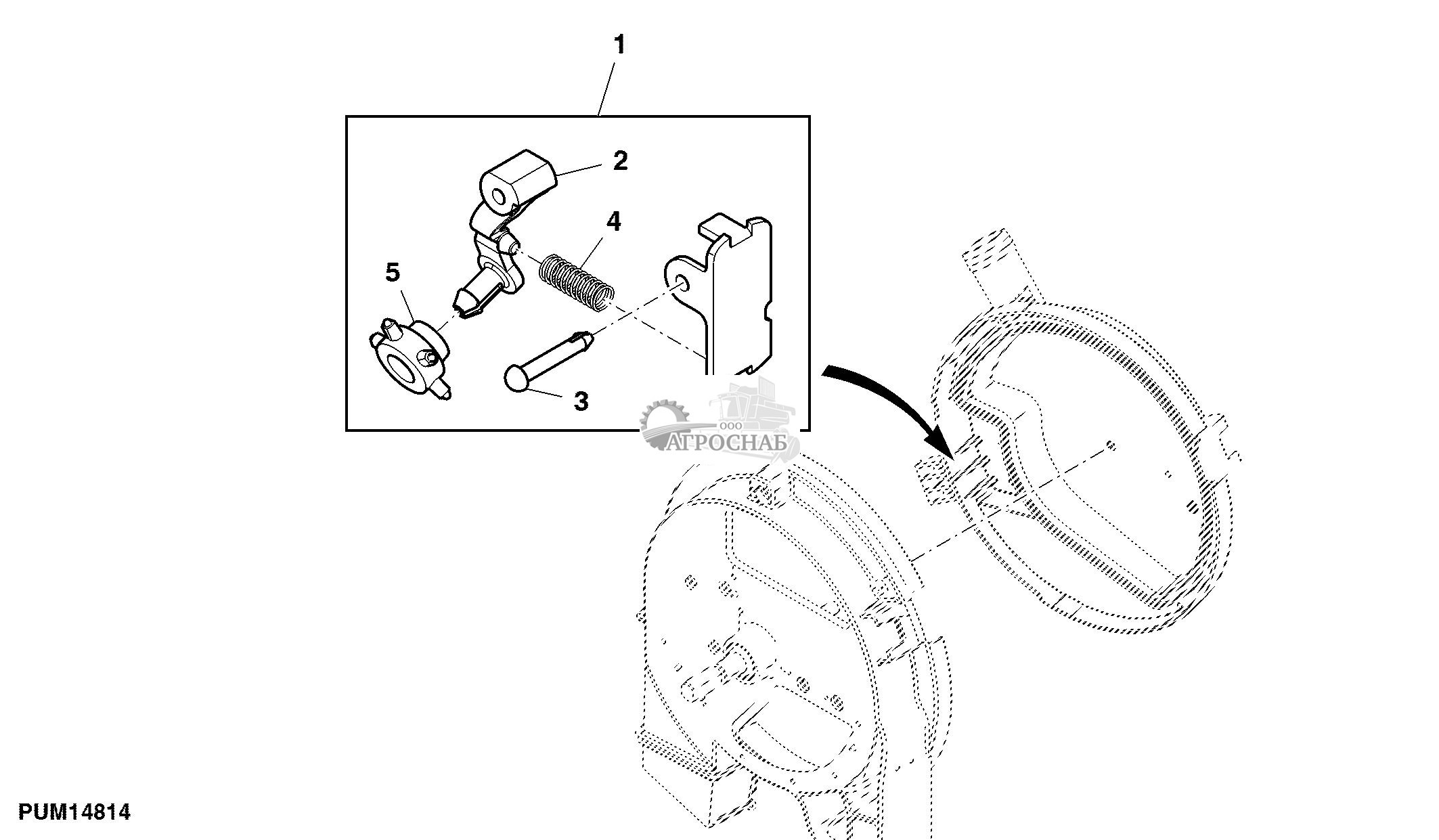 1
2
4
5
3
ООО
АГРОСНАБ
PUM14814